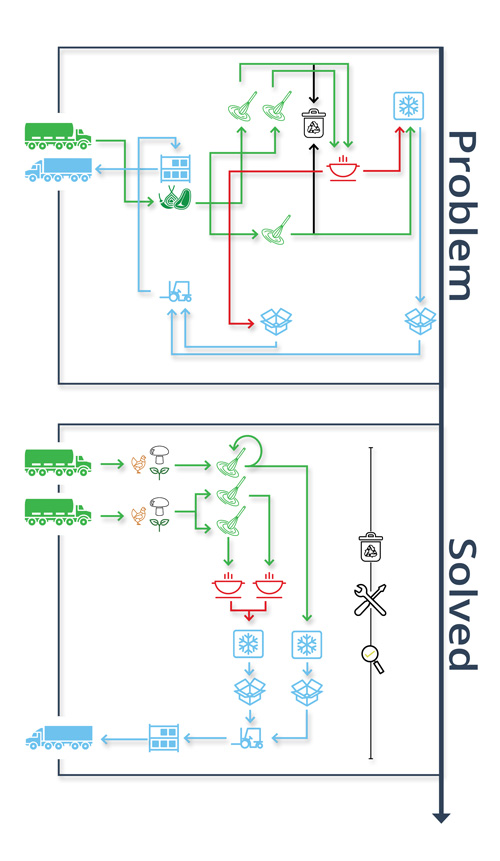 Problem

Solved